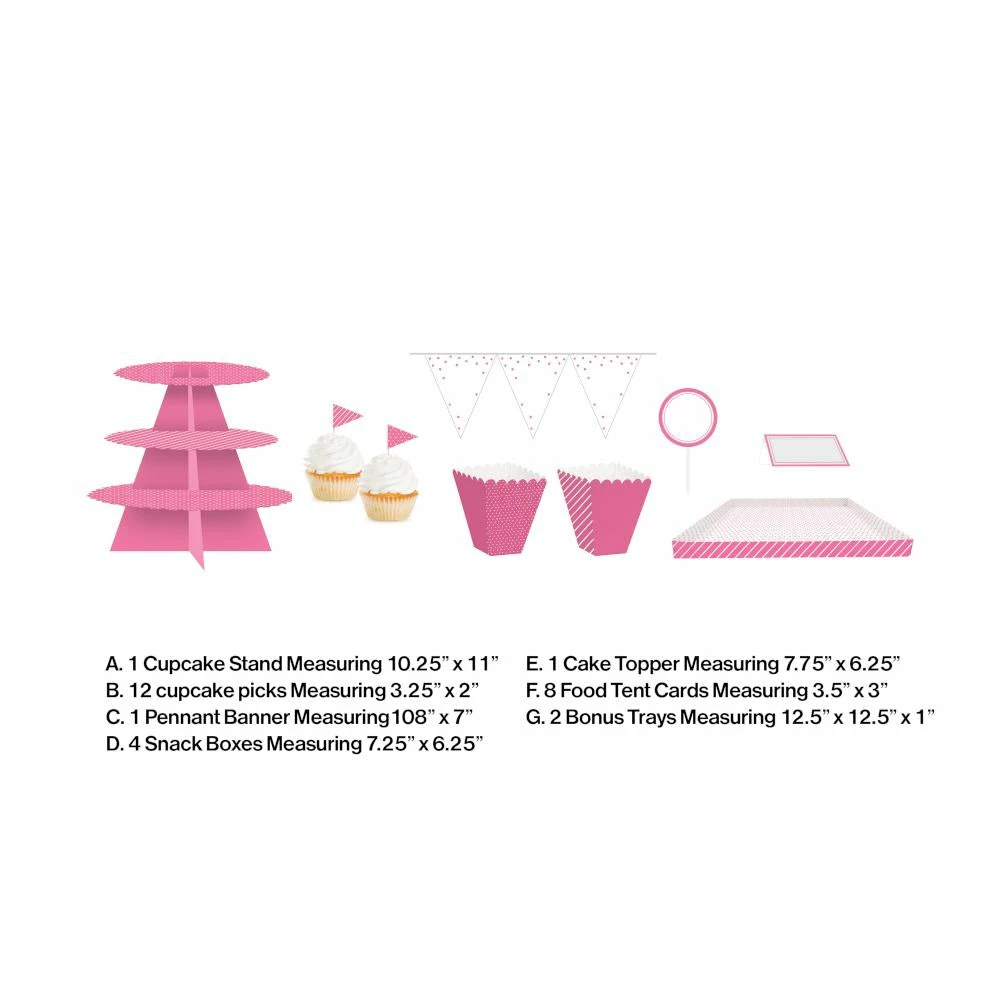 A. 1 Cupcake Stand Measuring 10.25" x 11"
B. 12 cupcake picks Measuring 3.25" x 2"
C. 1 Pennant Banner Measuring 108" x 7"
D. 4 Snack Boxes Measuring 7.25" x 6.25"

E. 1 Cake Topper Measuring 7.75" x 6.25"
F. 8 Food Tent Cards Measuring 3.5" x 3"
G. 2 Bonus Trays Measuring 12.5" x 12.5" x 1"